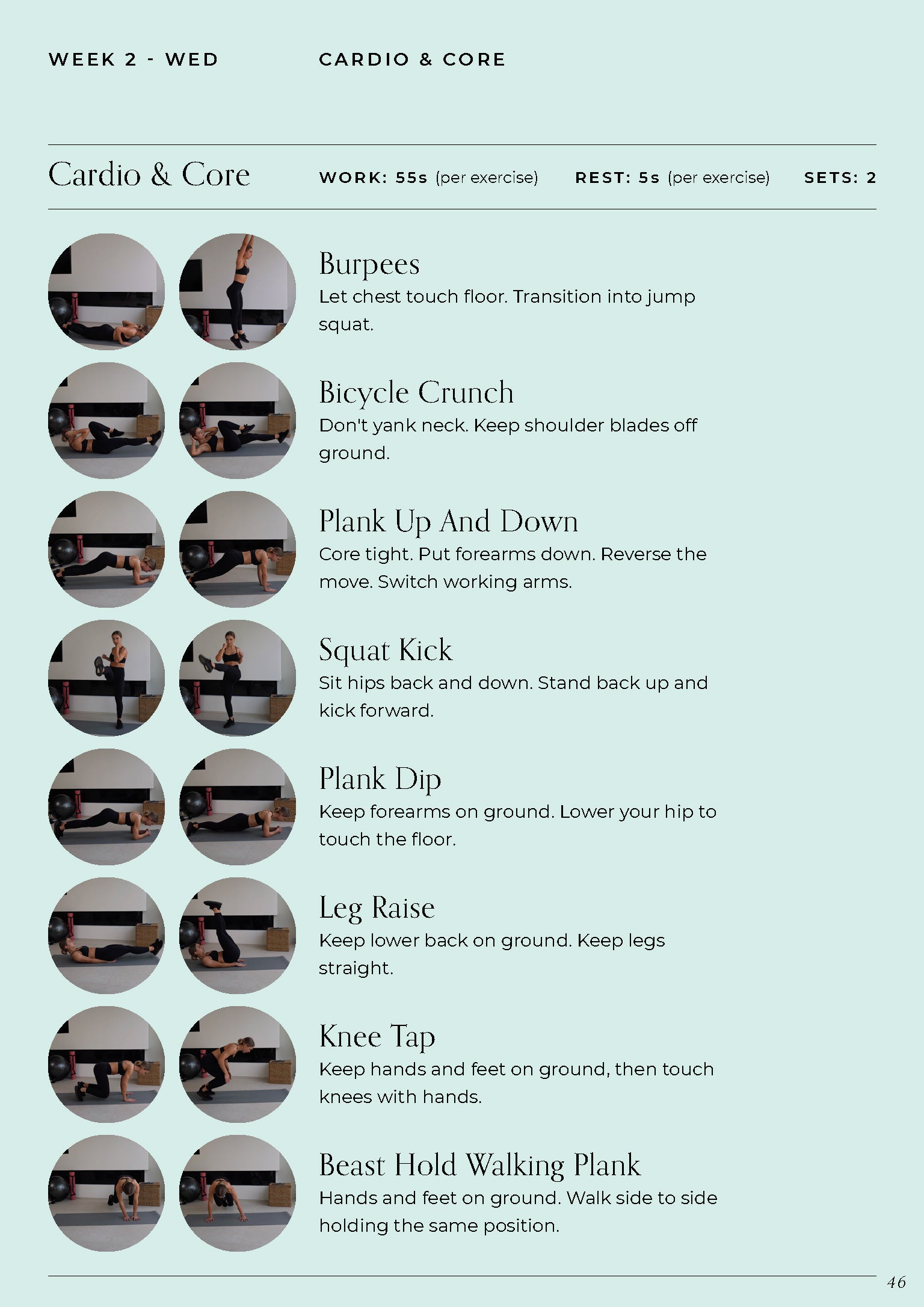 WEEK 2 - WED

CARDIO & CORE

Cardio & Core

WORK: 55s (per exercise)

REST: 5s (per exercise)

SETS: 2

Burpees
Let chest touch floor. Transition into jump squat.

Bicycle Crunch
Don't yank neck. Keep shoulder blades off ground.

Plank Up And Down
Core tight. Put forearms down. Reverse the move. Switch working arms.

Squat Kick
Sit hips back and down. Stand back up and kick forward.

Plank Dip
Keep forearms on ground. Lower your hip to touch the floor.

Leg Raise
Keep lower back on ground. Keep legs straight.

Knee Tap
Keep hands and feet on ground, then touch knees with hands.

Beast Hold Walking Plank
Hands and feet on ground. Walk side to side holding the same position.

46